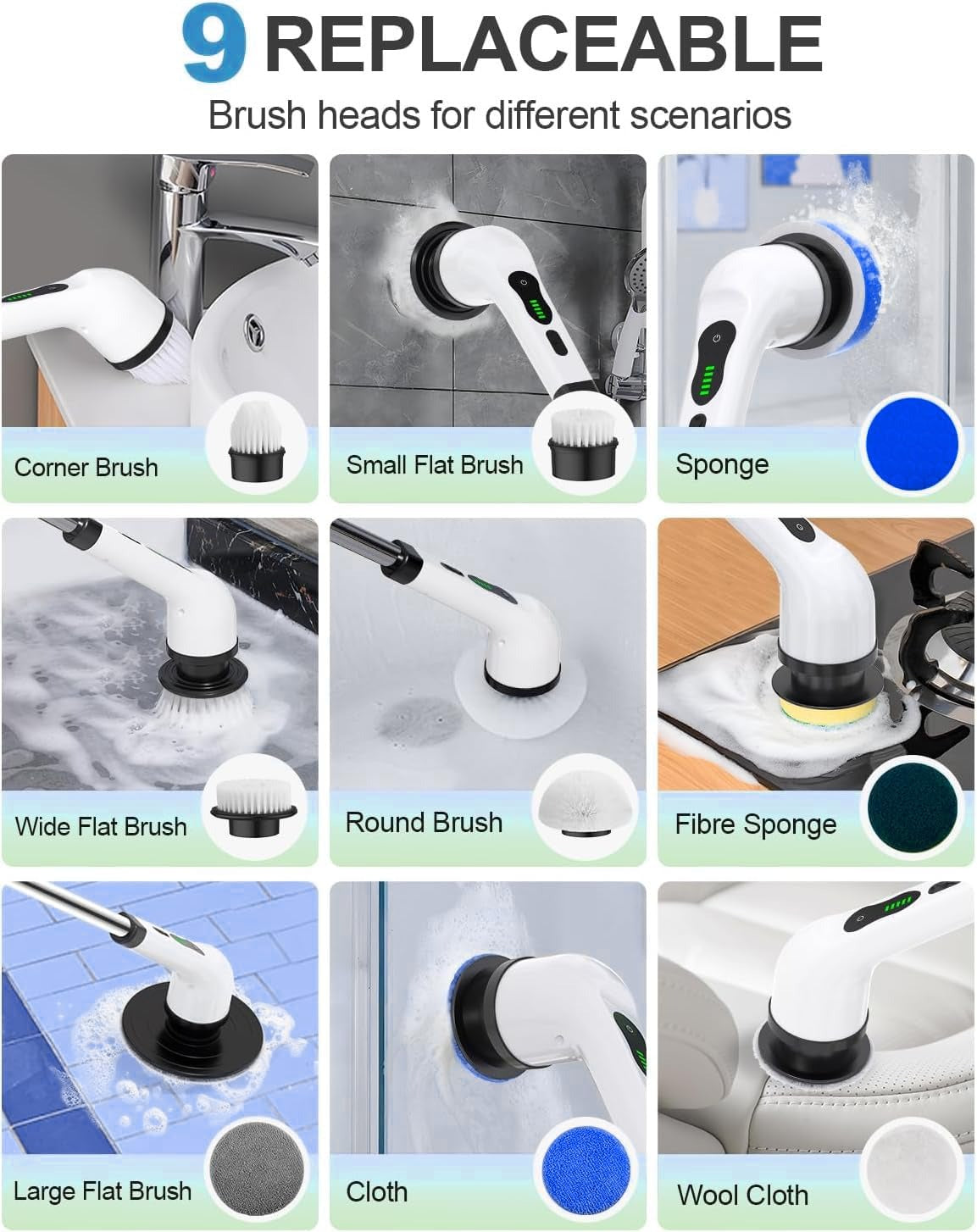 9 REPLACEABLE
Brush heads for different scenarios

Corner Brush

Small Flat Brush

Sponge

Wide Flat Brush

Round Brush

Fibre Sponge

Large Flat Brush

Cloth

Wool Cloth