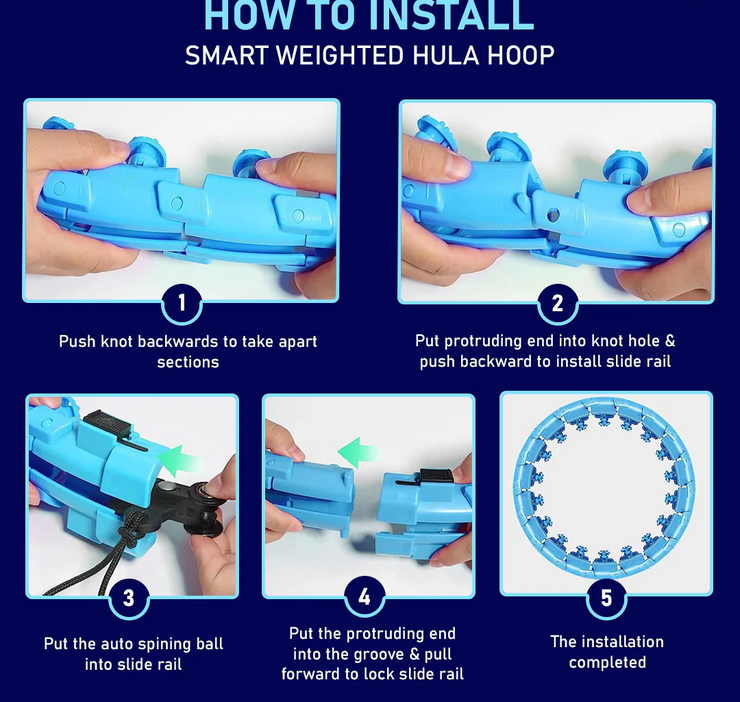 HOW TO INSTALL
SMART WEIGHTED HULA HOOP

1
Push knot backwards to take apart sections

2
Put protruding end into knot hole & push backward to install slide rail

3
Put the auto spining ball into slide rail

4
Put the protruding end into the groove & pull forward to lock slide rail

5
The installation completed